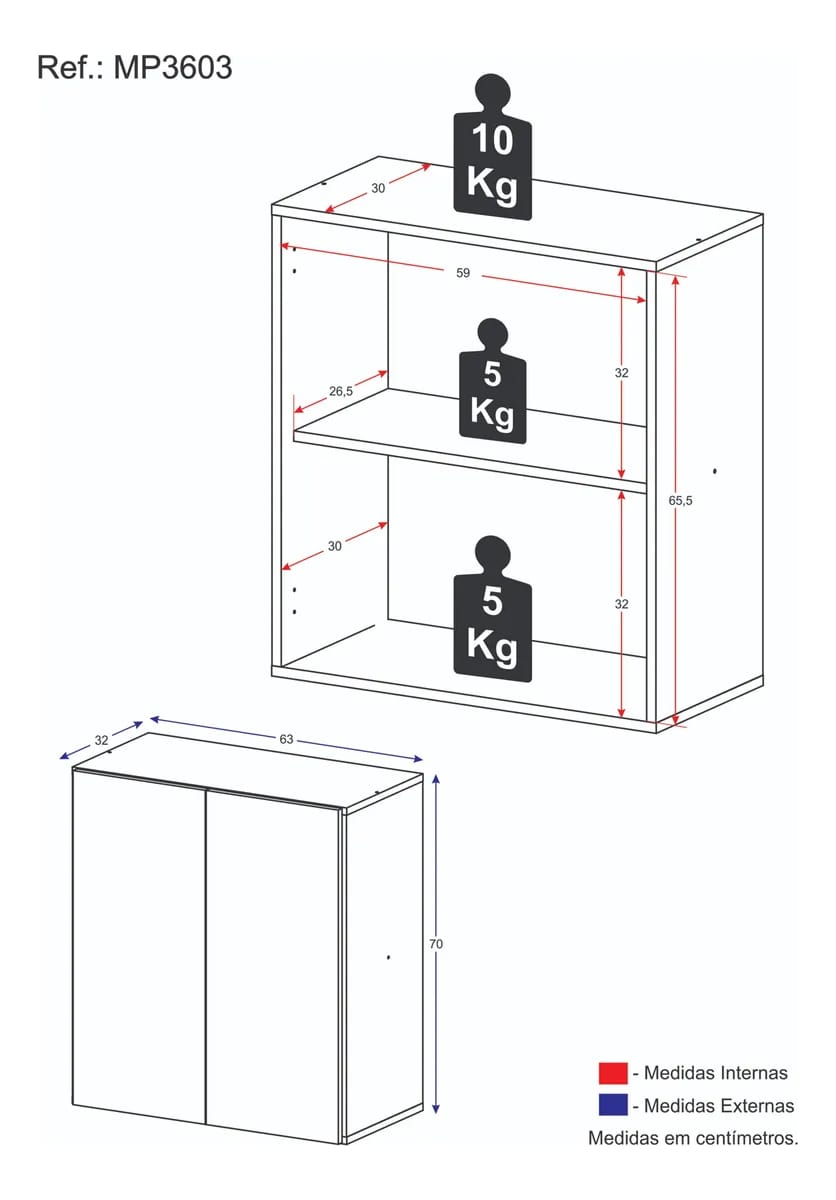 Ref.: MP3603

10 Kg

30

59

5 Kg

26,5

32

65,5

30

5 Kg

32

32

63

70

- Medidas Internas
- Medidas Externas
Medidas em centímetros.